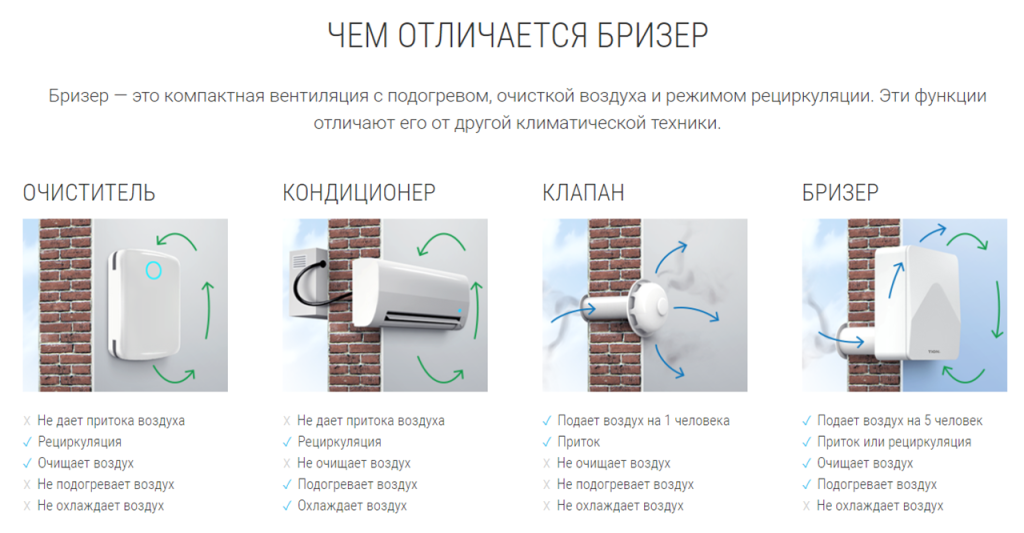 ЧЕМ ОТЛИЧАЕТСЯ БРИЗЕР

Бризер — это компактная вентиляция с подогревом, очисткой воздуха и режимом рециркуляции. Эти функции отличают его от другой климатической техники.

ОЧИСТИТЕЛЬ

X Не дает притока воздуха
✓ Рециркуляция
✓ Очищает воздух
X Не подогревает воздух
X Не охлаждает воздух

КОНДИЦИОНЕР

X Не дает притока воздуха
✓ Рециркуляция
X Не очищает воздух
✓ Подогревает воздух
✓ Охлаждает воздух

КЛАПАН

✓ Подает воздух на 1 человека
✓ Приток
X Не очищает воздух
X Не подогревает воздух
X Не охлаждает воздух

БРИЗЕР

✓ Подает воздух на 5 человек
✓ Приток или рециркуляция
✓ Очищает воздух
✓ Подогревает воздух
X Не охлаждает воздух